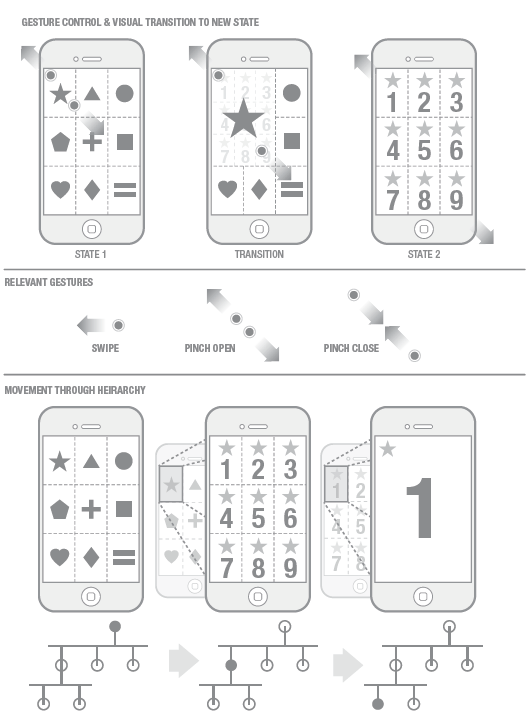 GESTURE CONTROL & VISUAL TRANSITION TO NEW STATE

1 2 3
4 6
7 8 9

1 2 3
4 5 6
7 8 9

STATE 1

TRANSITION

STATE 2

RELEVANT GESTURES

SWIPE

PINCH OPEN

PINCH CLOSE

MOVEMENT THROUGH HEIRARCHY

1 2 3
4 5 6
7 8 9

1 2
4 5
7 8

1